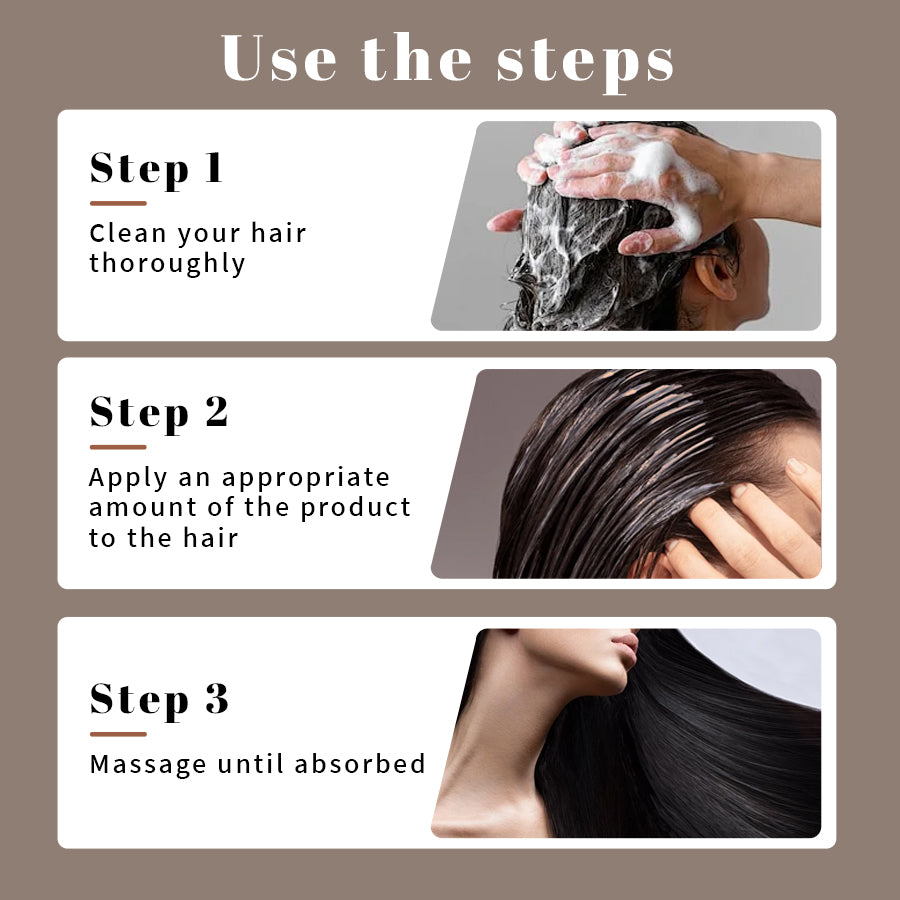 Use the steps

Step 1

Clean your hair thoroughly

Step 2

Apply an appropriate amount of the product to the hair

Step 3

Massage until absorbed